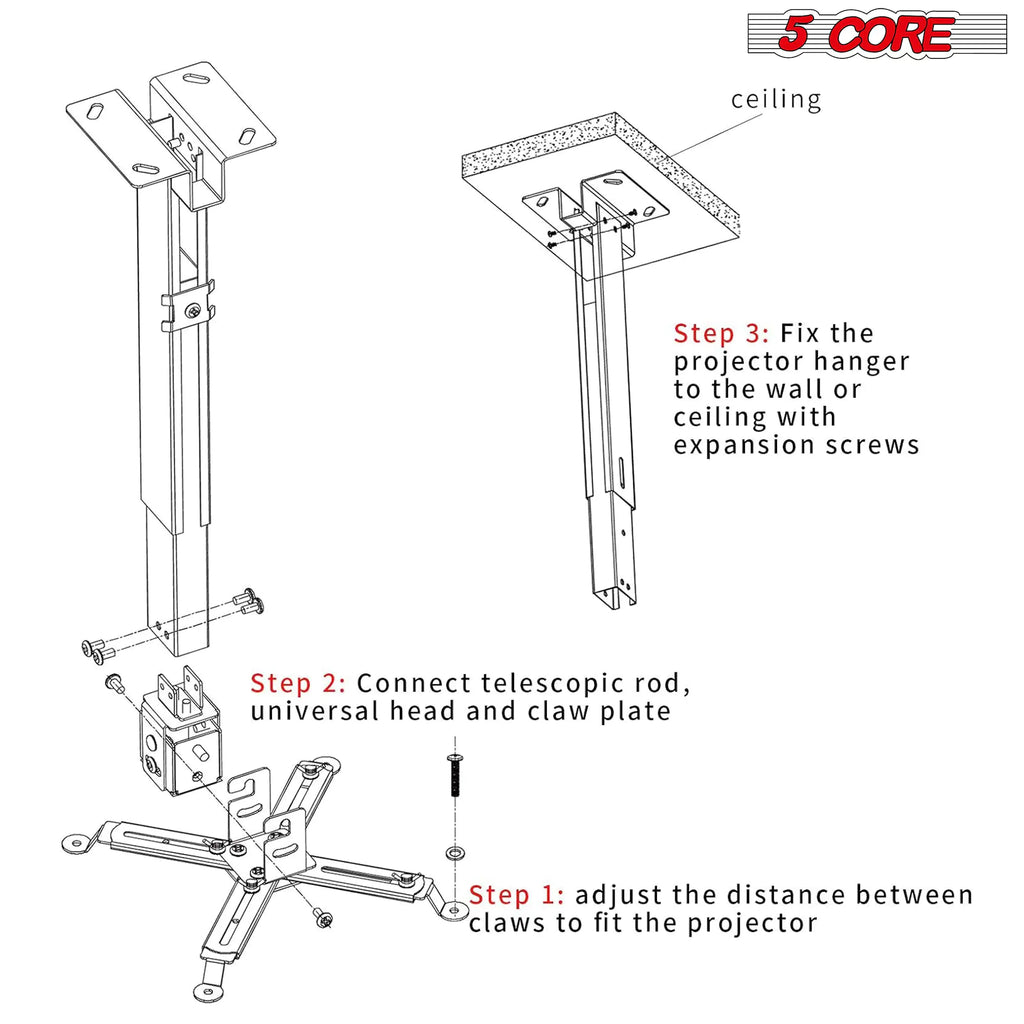 5 CORE

ceiling

Step 3: Fix the projector hanger to the wall or ceiling with expansion screws

Step 2: Connect telescopic rod, universal head and claw plate

Step 1: adjust the distance between claws to fit the projector